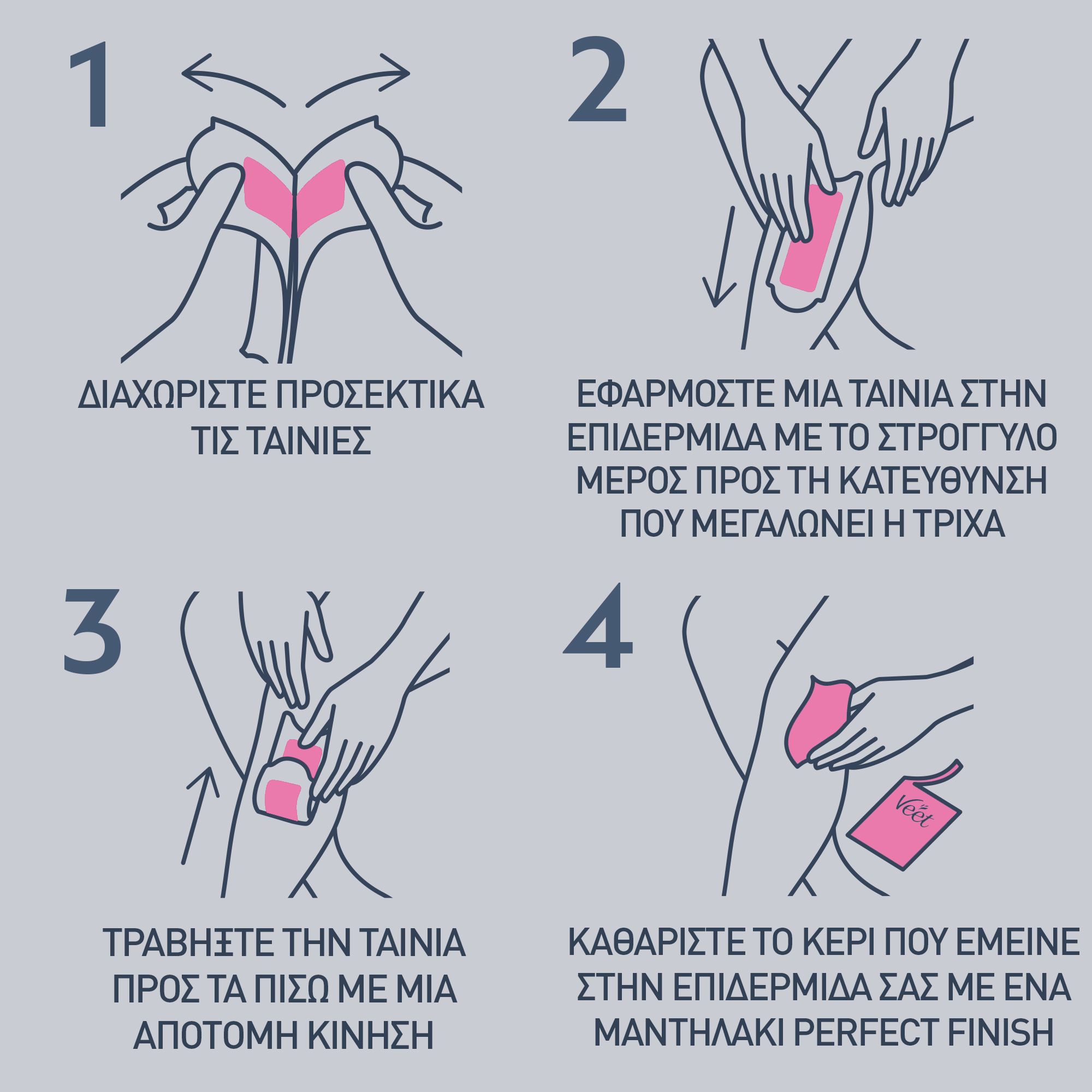 1

ΔΙΑΧΩΡΙΣΤΕ ΠΡΟΣΕΚΤΙΚΑ ΤΙΣ ΤΑΙΝΙΕΣ

2

ΕΦΑΡΜΟΣΤΕ ΜΙΑ ΤΑΙΝΙΑ ΣΤΗΝ ΕΠΙΔΕΡΜΙΔΑ ΜΕ ΤΟ ΣΤΡΟΓΓΥΛΟ ΜΕΡΟΣ ΠΡΟΣ ΤΗ ΚΑΤΕΥΘΥΝΣΗ ΠΟΥ ΜΕΓΑΛΩΝΕΙ Η ΤΡΙΧΑ

3

ΤΡΑΒΗΞΤΕ ΤΗΝ ΤΑΙΝΙΑ ΠΡΟΣ ΤΑ ΠΙΣΩ ΜΕ ΜΙΑ ΑΠΟΤΟΜΗ ΚΙΝΗΣΗ

4

Veet

ΚΑΘΑΡΙΣΤΕ ΤΟ ΚΕΡΙ ΠΟΥ ΕΜΕΙΝΕ ΣΤΗΝ ΕΠΙΔΕΡΜΙΔΑ ΣΑΣ ΜΕ ΕΝΑ ΜΑΝΤΗΛΑΚΙ PERFECT FINISH